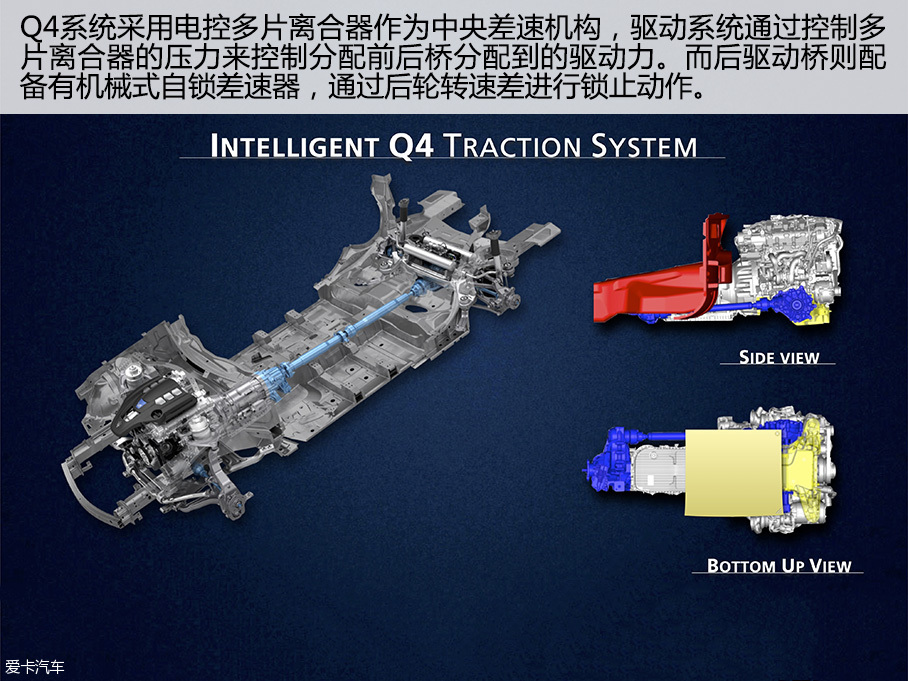 Q4系统采用电控多片离合器作为中央差速机构，驱动系统通过控制多片离合器的压力来控制分配前后桥分配到的驱动力。而后驱动桥则配备有机械式自锁差速器，通过后轮转速差进行锁止动作。

INTELLIGENT Q4 TRACTION SYSTEM

SIDE VIEW

BOTTOM UP VIEW

爱卡汽车