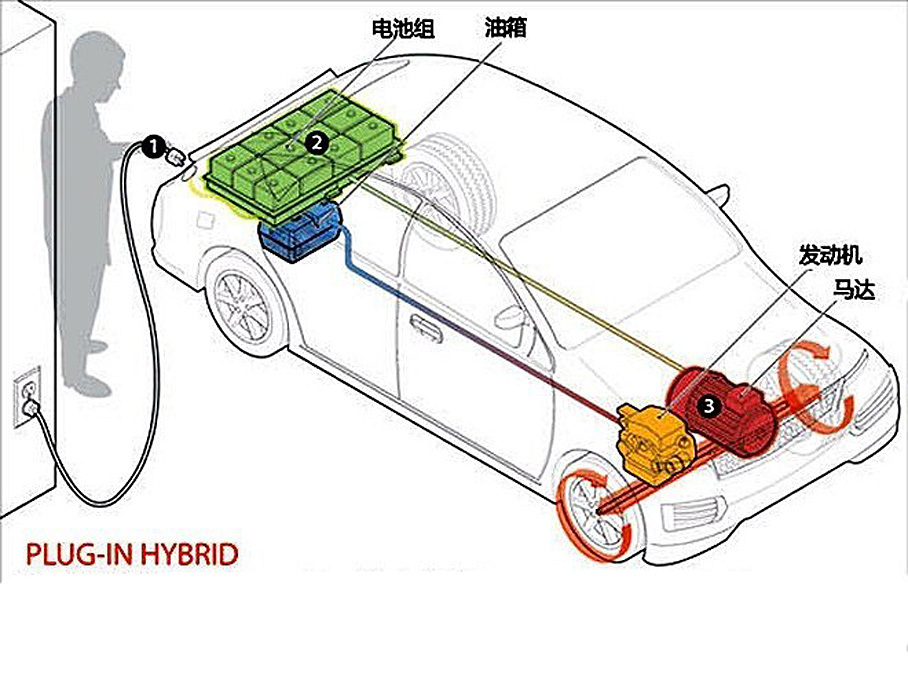 电池组
油箱
1
2
发动机
马达
3
PLUG-IN HYBRID