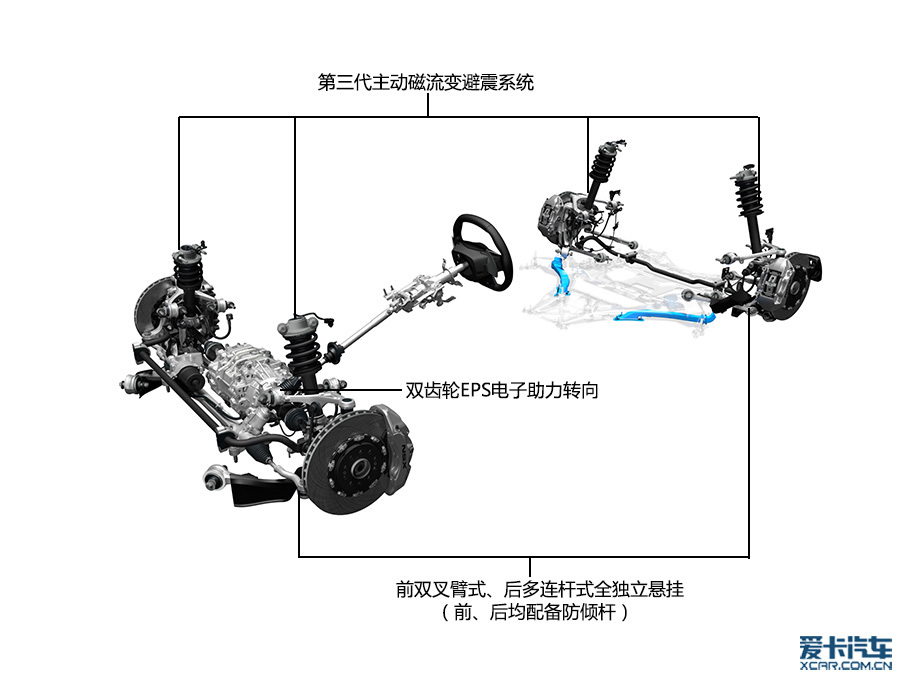 第三代主动磁流变避震系统

双齿轮EPS电子助力转向

前双叉臂式、后多连杆式全独立悬挂
（前、后均配备防倾杆）

爱卡汽车
XCAR.COM.CN